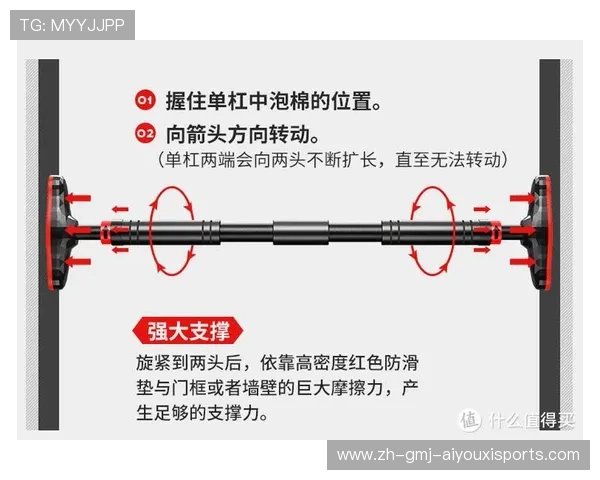 TG: MYYJJPP

01 握住单杠中泡棉的位置。

02 向箭头方向转动。

（单杠两端会向两头不断扩长，直至无法转动）

强大支撑

旋紧到两头后，依靠高密度红色防滑垫与门框或者墙壁的巨大摩擦力，产生足够的支撑力。

值 什么值得买

www.zh-gmj-aiyouxisports.com